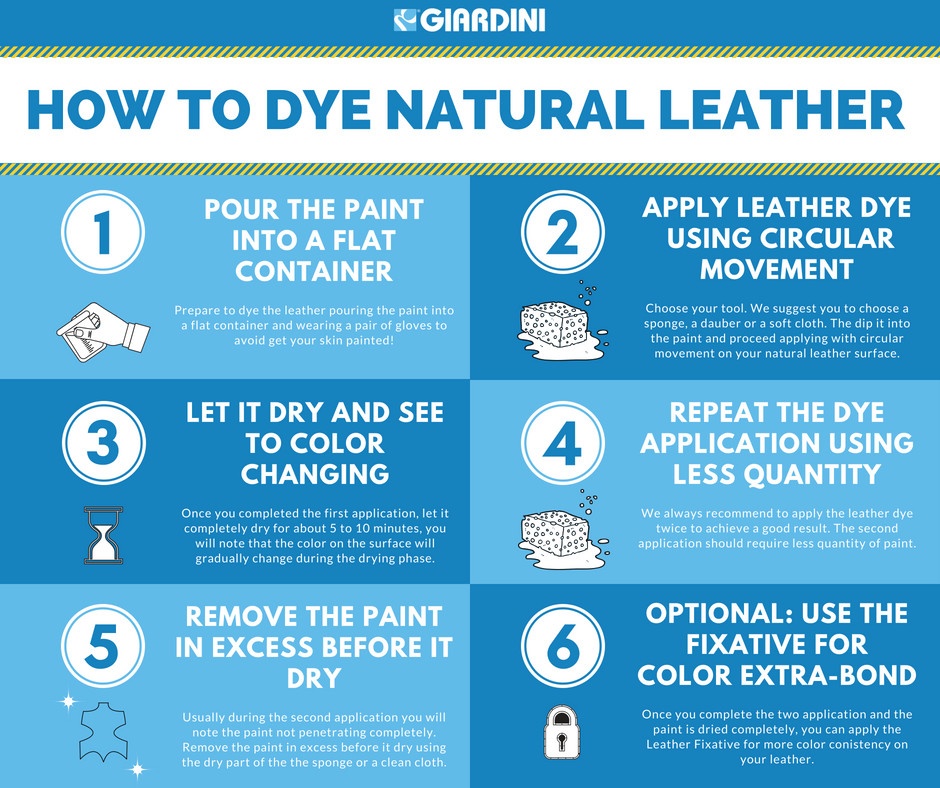 GIARDINI

HOW TO DYE NATURAL LEATHER

1

POUR THE PAINT INTO A FLAT CONTAINER

Prepare to dye the leather pouring the paint into a flat container and wearing a pair of gloves to avoid get your skin painted!

2

APPLY LEATHER DYE USING CIRCULAR MOVEMENT

Choose your tool. We suggest you to choose a sponge, a dauber or a soft cloth. The dip it into the paint and proceed applying with circular movement on your natural leather surface.

3

LET IT DRY AND SEE TO COLOR CHANGING

Once you completed the first application, let it completely dry for about 5 to 10 minutes, you will note that the color on the surface will gradually change during the drying phase.

4

REPEAT THE DYE APPLICATION USING LESS QUANTITY

We always recommend to apply the leather dye twice to achieve a good result. The second application should require less quantity of paint.

5

REMOVE THE PAINT IN EXCESS BEFORE IT DRY

Usually during the second application you will note the paint not penetrating completely. Remove the paint in excess before it dry using the dry part of the the sponge or a clean cloth.

6

OPTIONAL: USE THE FIXATIVE FOR COLOR EXTRA-BOND

Once you complete the two application and the paint is dried completely, you can apply the Leather Fixative for more color consistency on your leather.